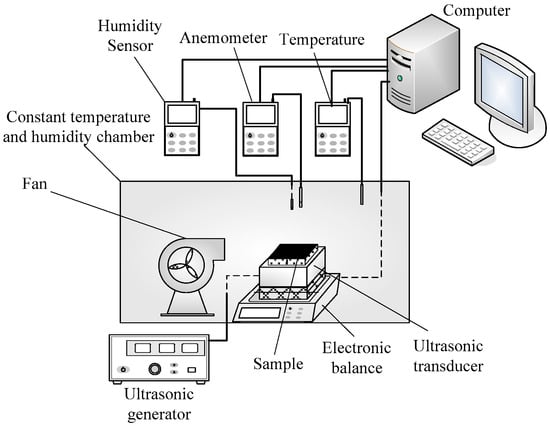 Computer

Humidity Sensor

Anemometer

Temperature

Constant temperature and humidity chamber

Fan

Sample

Electronic balance

Ultrasonic transducer

Ultrasonic generator