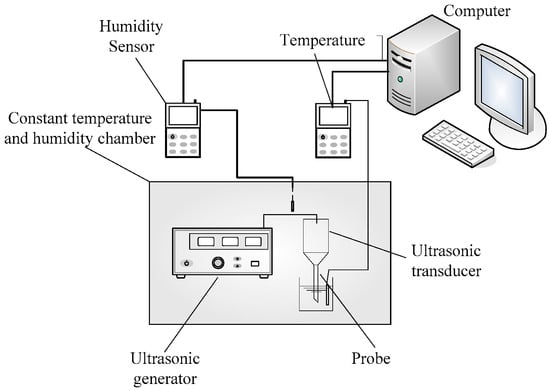 Computer

Humidity Sensor

Temperature

Constant temperature and humidity chamber

Ultrasonic transducer

Ultrasonic generator

Probe