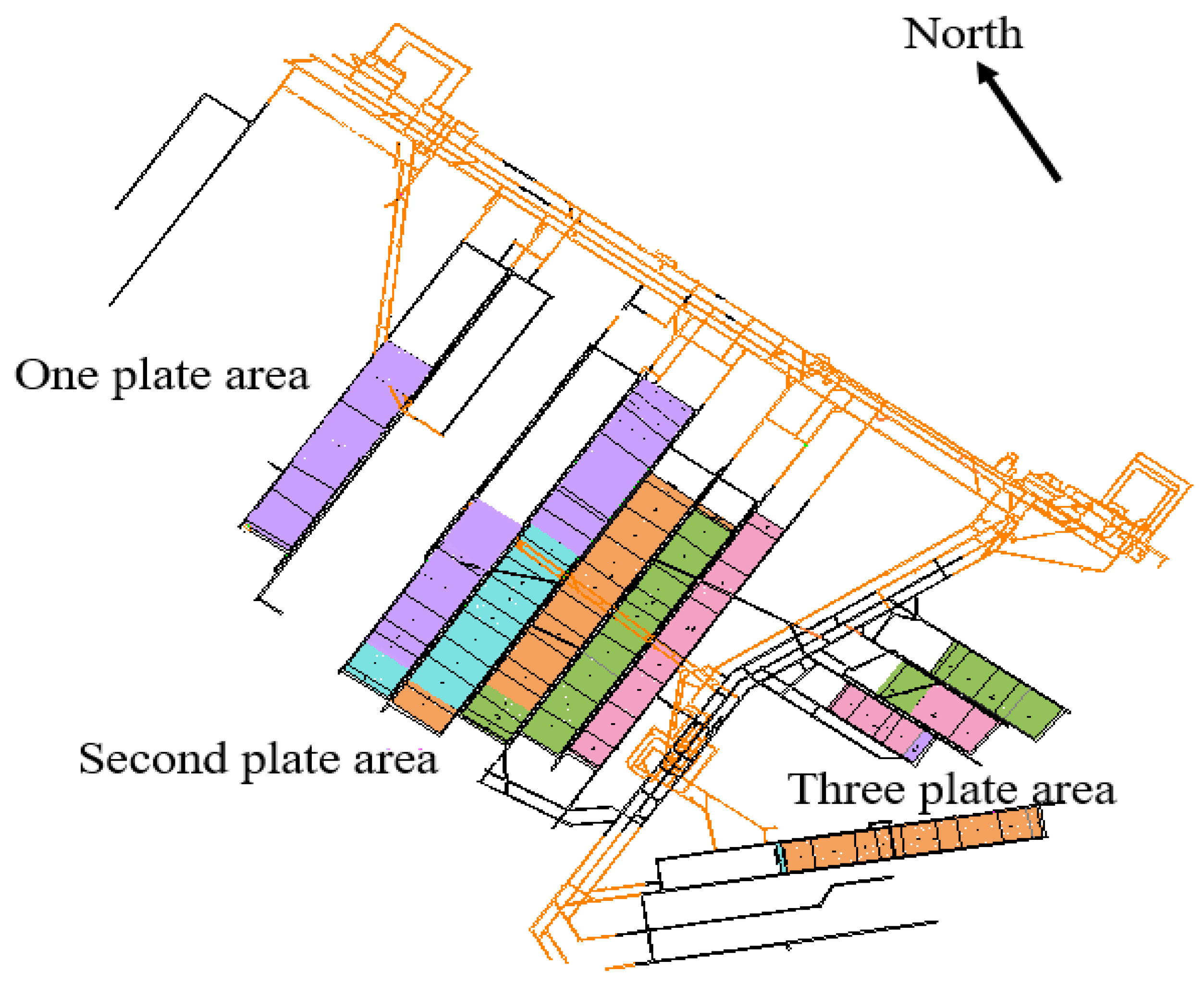 North

One plate area

Second plate area

Three plate area