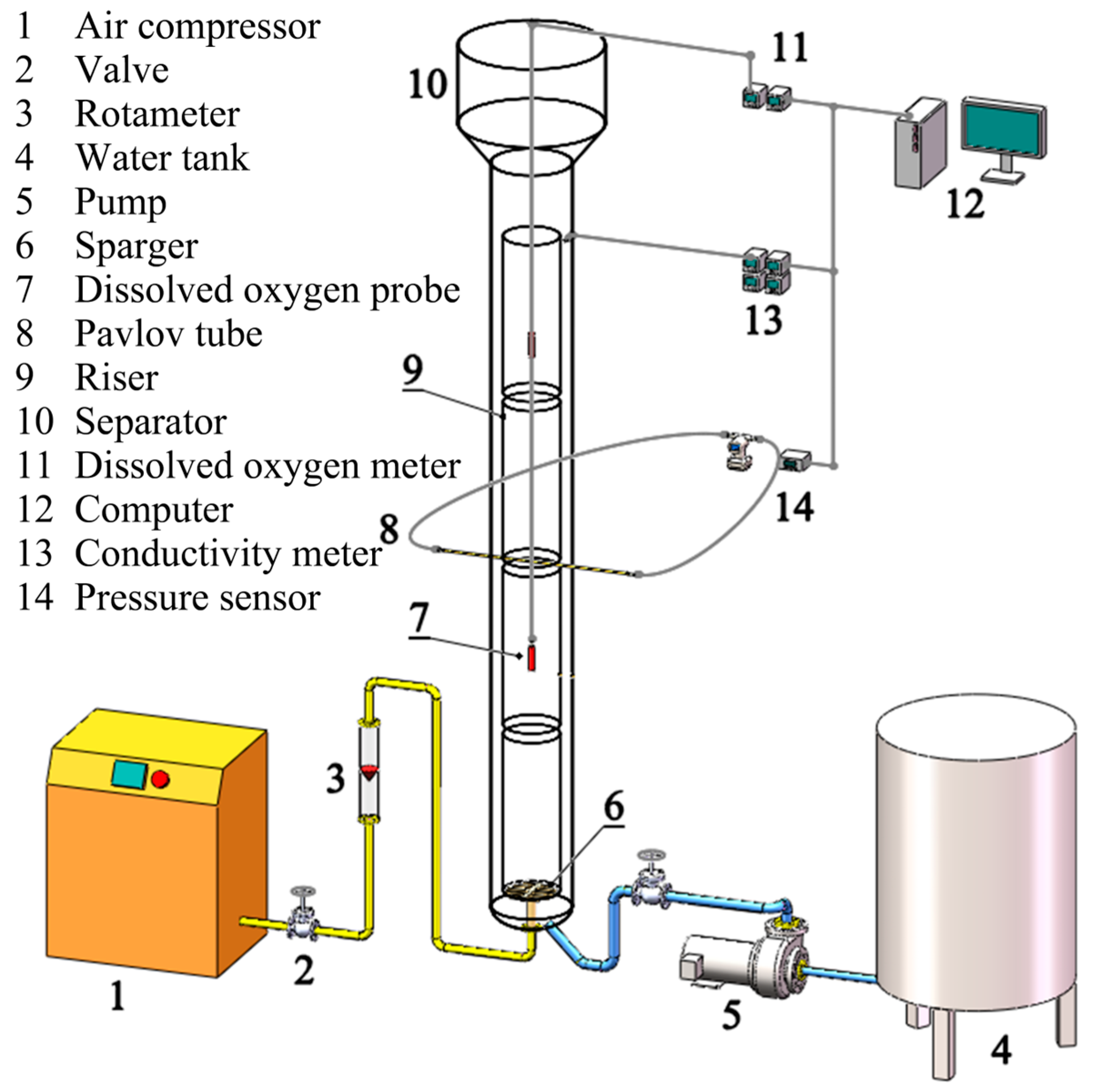 1 Air compressor
2 Valve
3 Rotameter
4 Water tank
5 Pump
6 Sparger
7 Dissolved oxygen probe
8 Pavlov tube
9 Riser
10 Separator
11 Dissolved oxygen meter
12 Computer
13 Conductivity meter
14 Pressure sensor

10

11

12

13

9

14

8

7

3

6

1

2

5

4