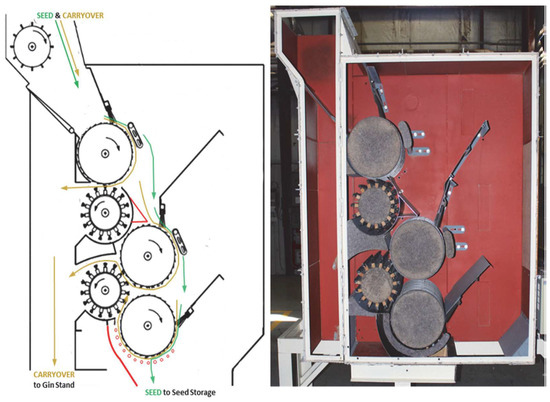 SEED & CARRYOVER

CARRYOVER to Gin Stand

SEED to Seed Storage