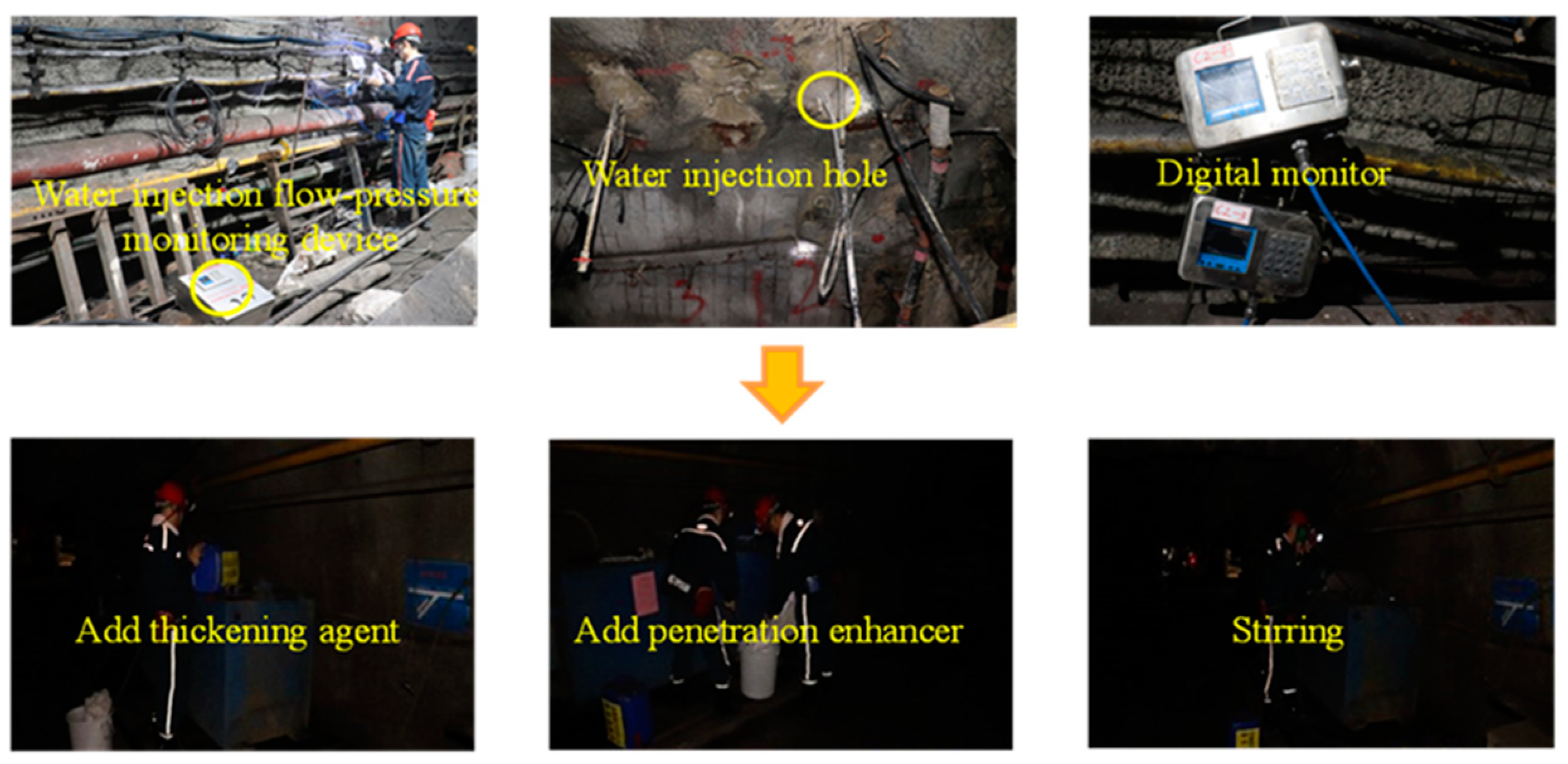 Water injection flow-pressure monitoring device

Water injection hole

Digital monitor

Add thickening agent

Add penetration enhancer

Stirring