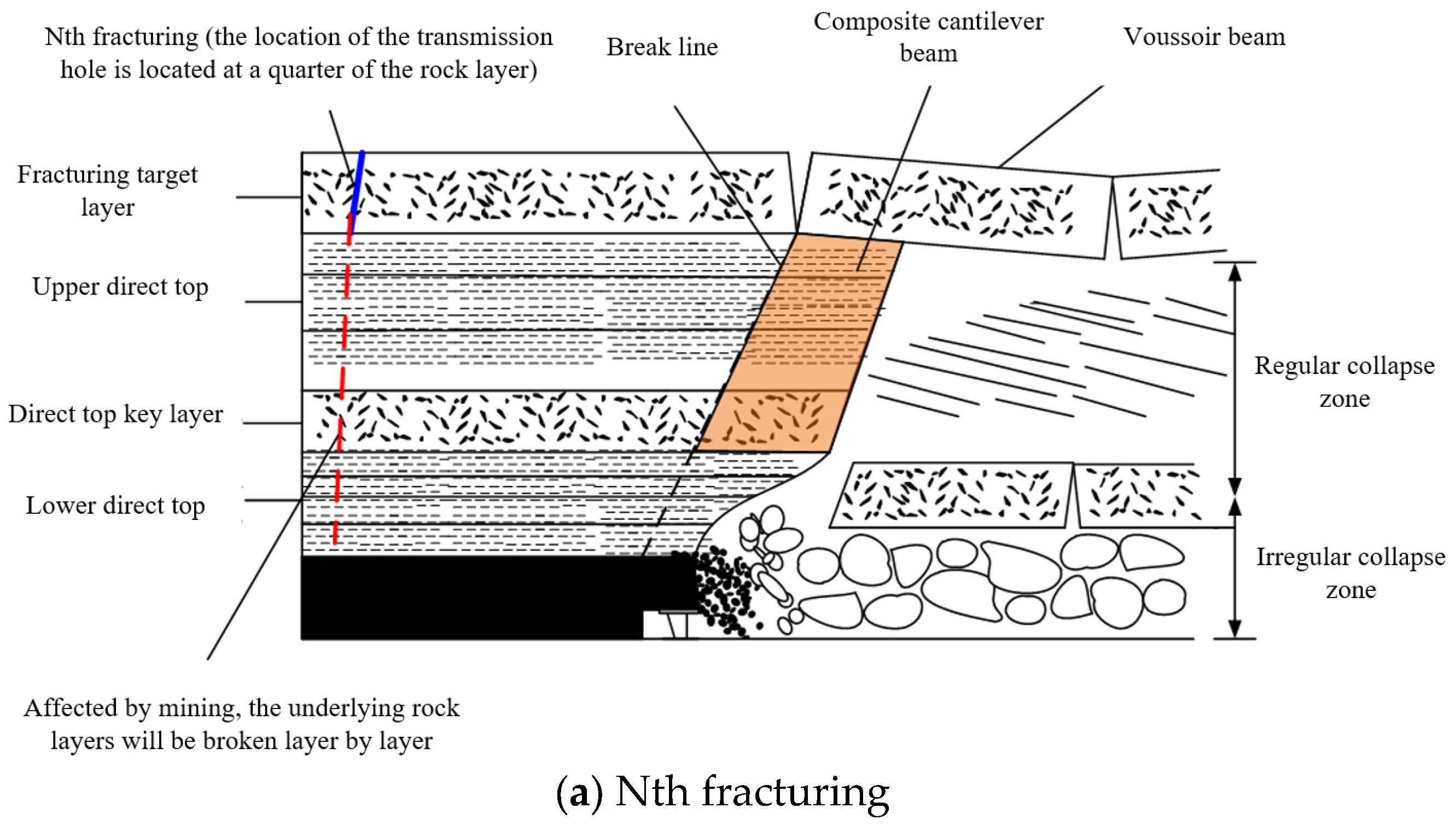 Nth fracturing (the location of the transmission hole is located at a quarter of the rock layer)

Break line

Composite cantilever beam

Voussoir beam

Fracturing target layer

Upper direct top

Direct top key layer

Lower direct top

Regular collapse zone

Irregular collapse zone

Affected by mining, the underlying rock layers will be broken layer by layer

(a) Nth fracturing