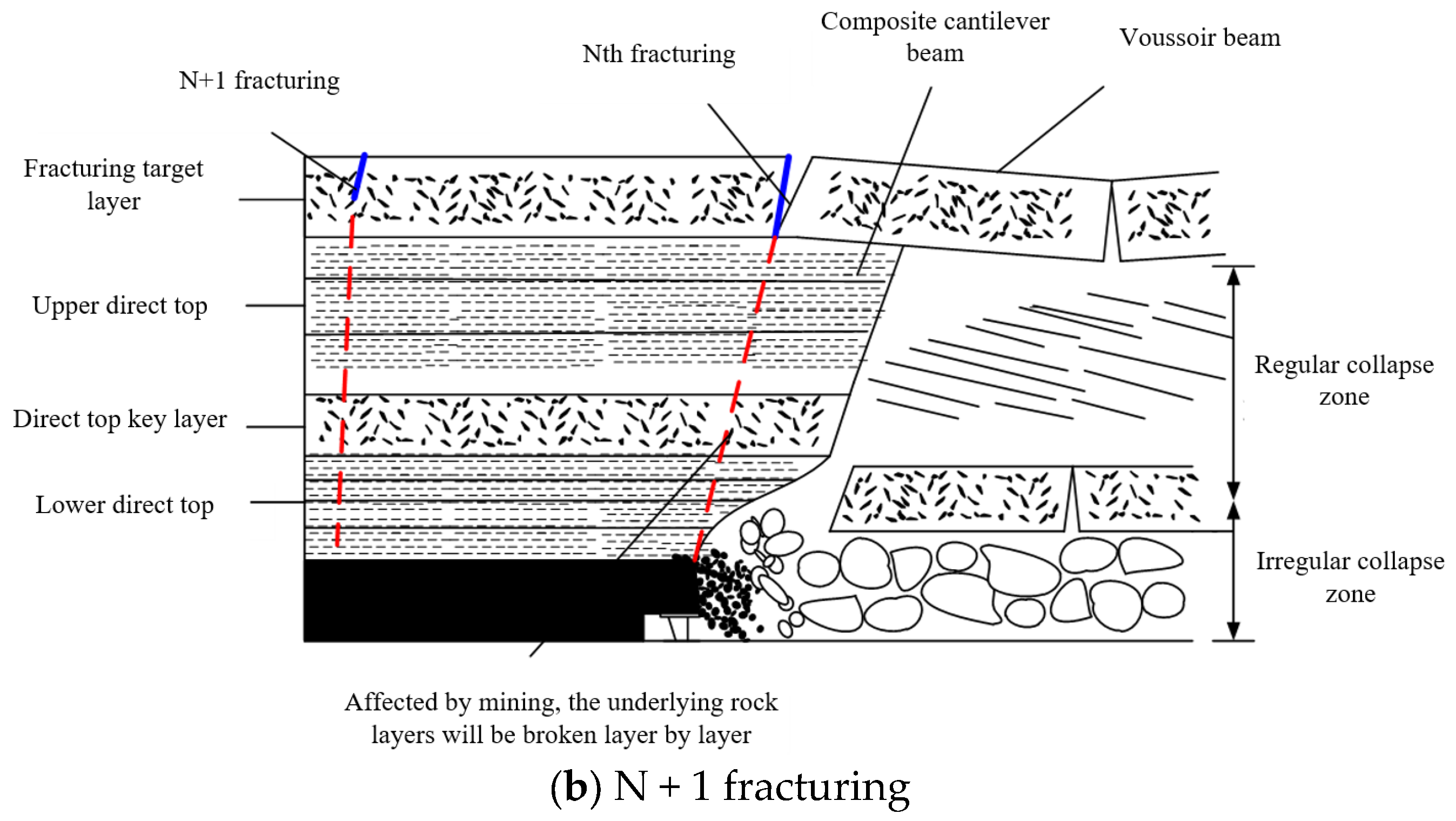 Composite cantilever beam

Voussoir beam

Nth fracturing

N+1 fracturing

Fracturing target layer

Upper direct top

Direct top key layer

Lower direct top

Regular collapse zone

Irregular collapse zone

Affected by mining, the underlying rock layers will be broken layer by layer

(b) N + 1 fracturing