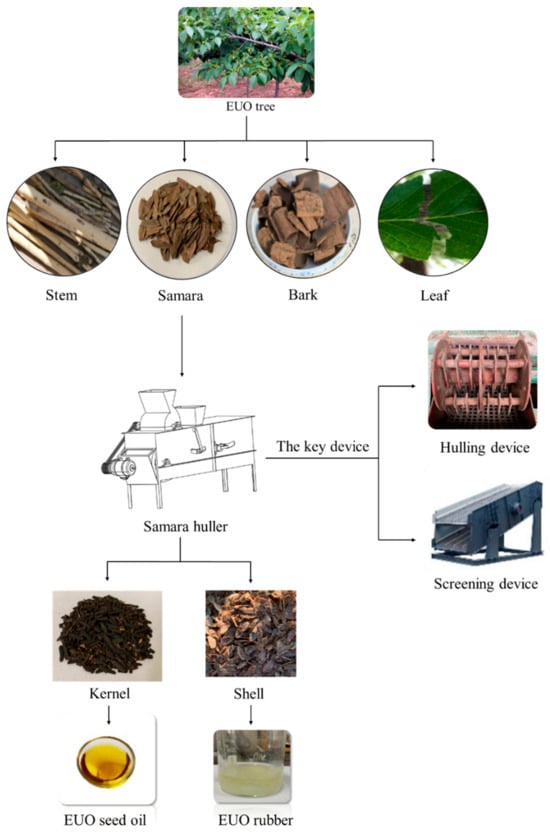 EUO tree

Stem

Samara

Bark

Leaf

The key device

Hulling device

Screening device

Samara huller

Kernel

Shell

EUO seed oil

EUO rubber