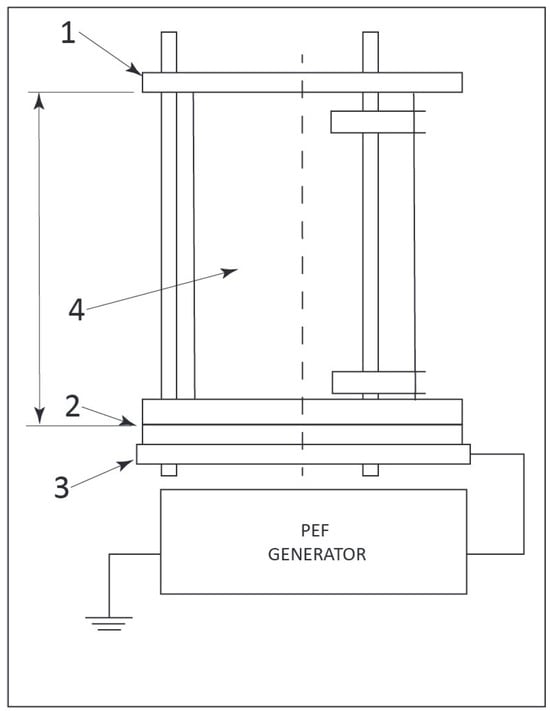 1

4

2

3

PEF
GENERATOR