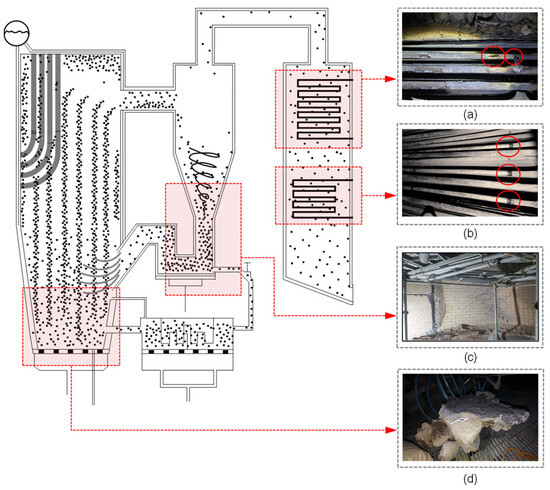 (a)

(b)

(c)

(d)