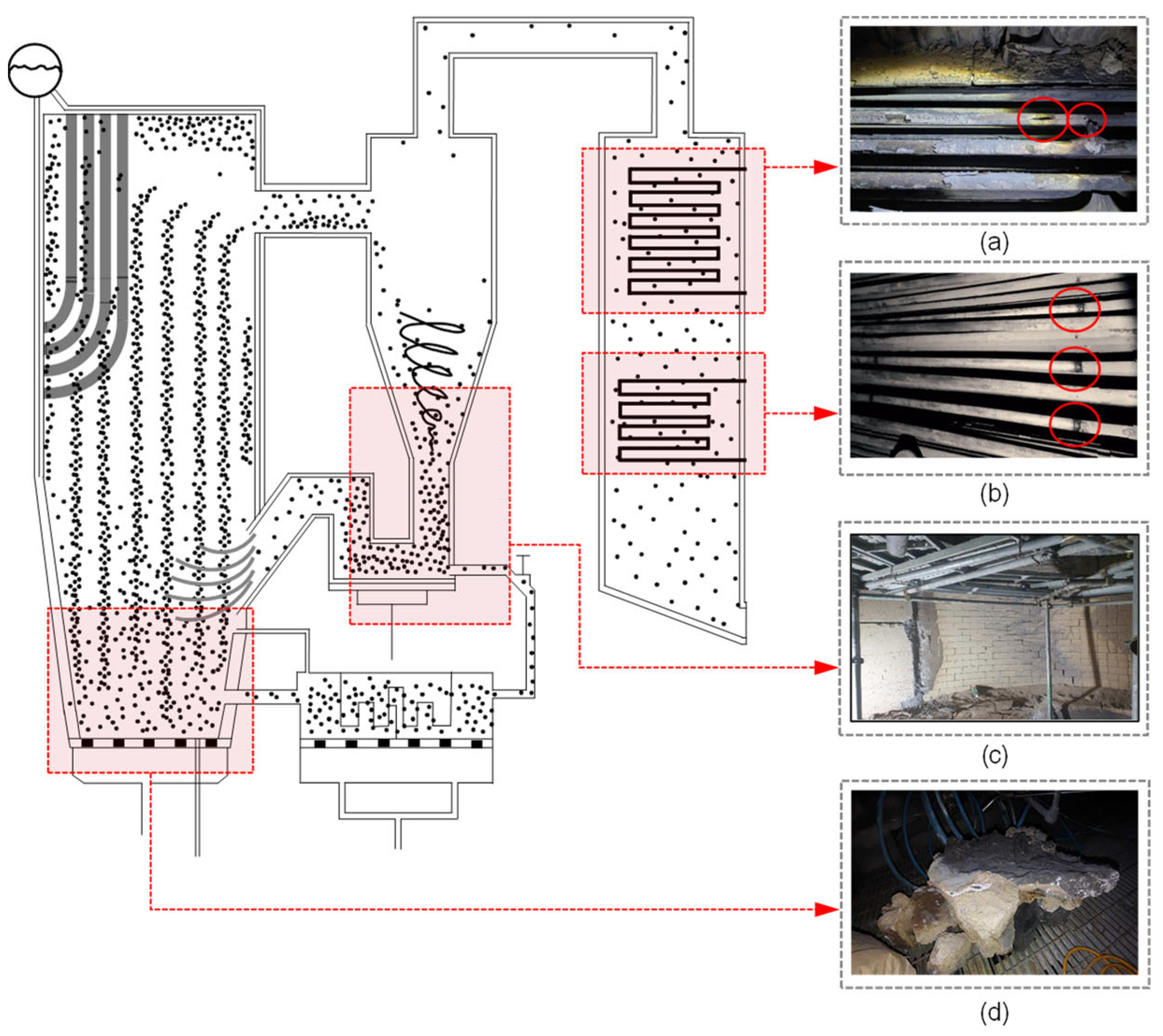 (a)

(b)

(c)

(d)