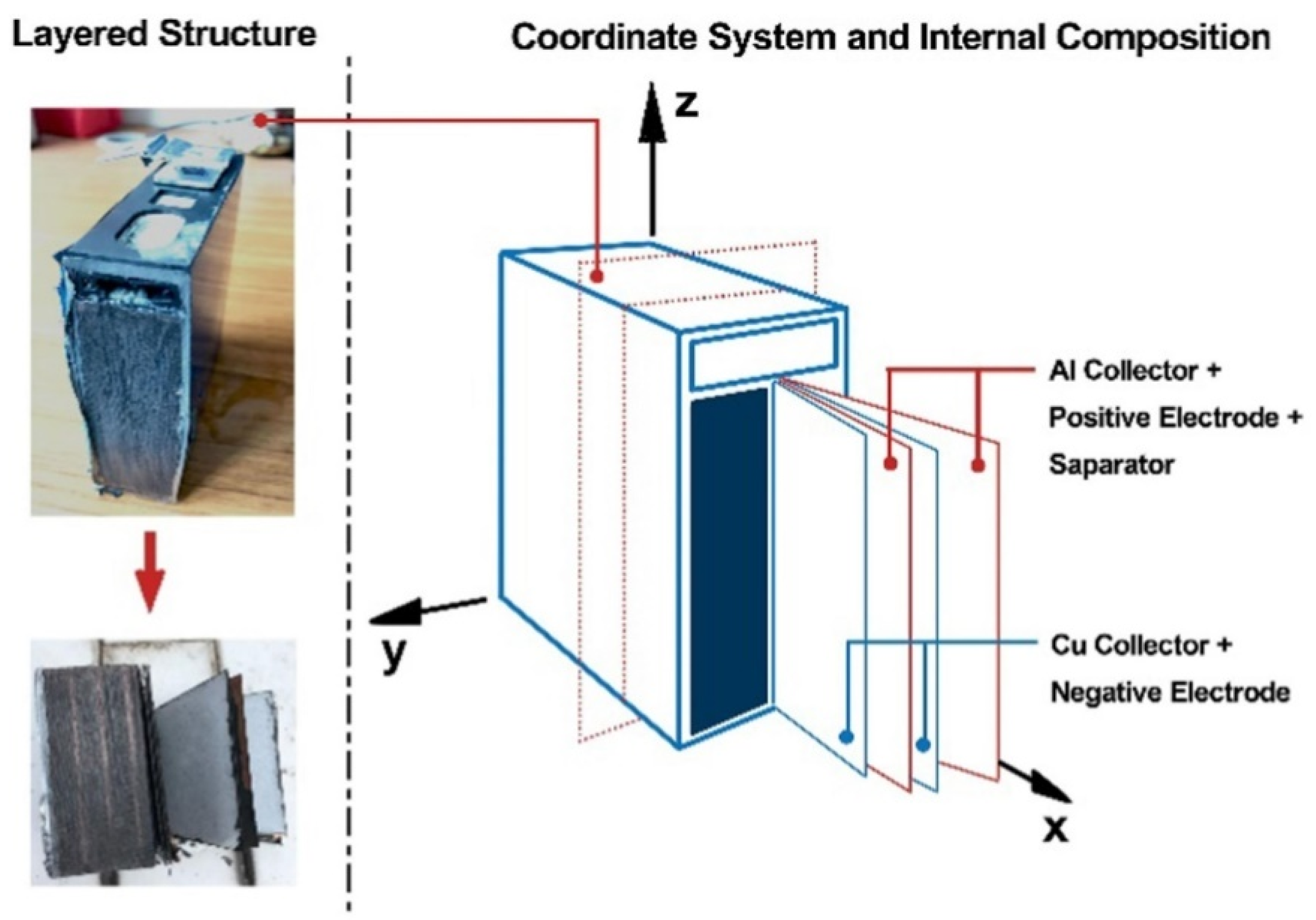 Layered Structure

Coordinate System and Internal Composition

z

y

x

Al Collector + Positive Electrode + Saparator

Cu Collector + Negative Electrode