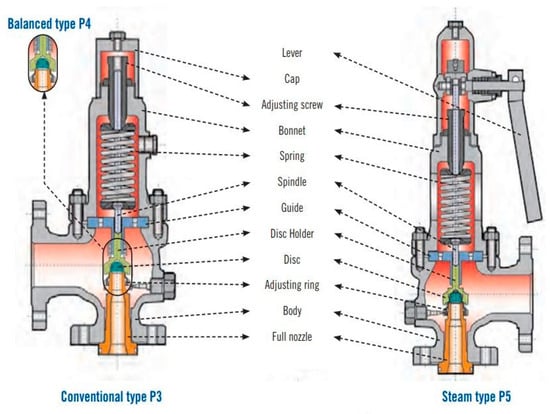 Balanced type P4

Lever
Cap
Adjusting screw
Bonnet
Spring
Spindle
Guide
Disc Holder
Disc
Adjusting ring
Body
Full nozzle

Conventional type P3

Steam type P5