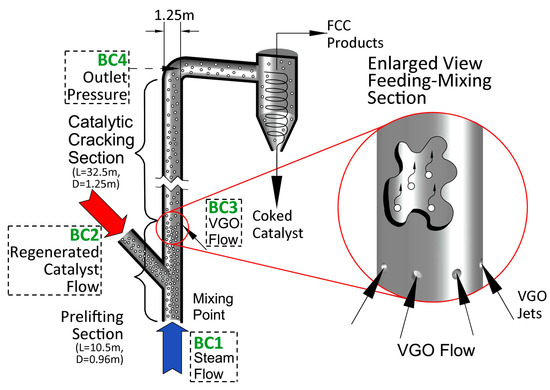 1.25m

FCC Products

BC4 Outlet Pressure

Enlarged View Feeding-Mixing Section

Catalytic Cracking Section (L=32.5m, D=1.25m)

BC3 VGO Flow

Coked Catalyst

BC2 Regenerated Catalyst Flow

Mixing Point

Prelifting Section (L=10.5m, D=0.96m)

BC1 Steam Flow

VGO Jets

VGO Flow