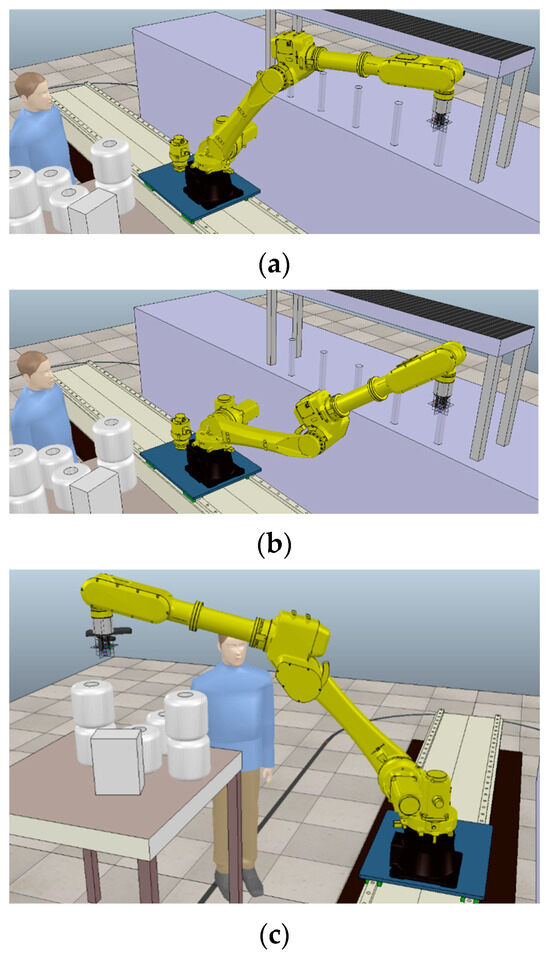 (a)

(b)

(c)