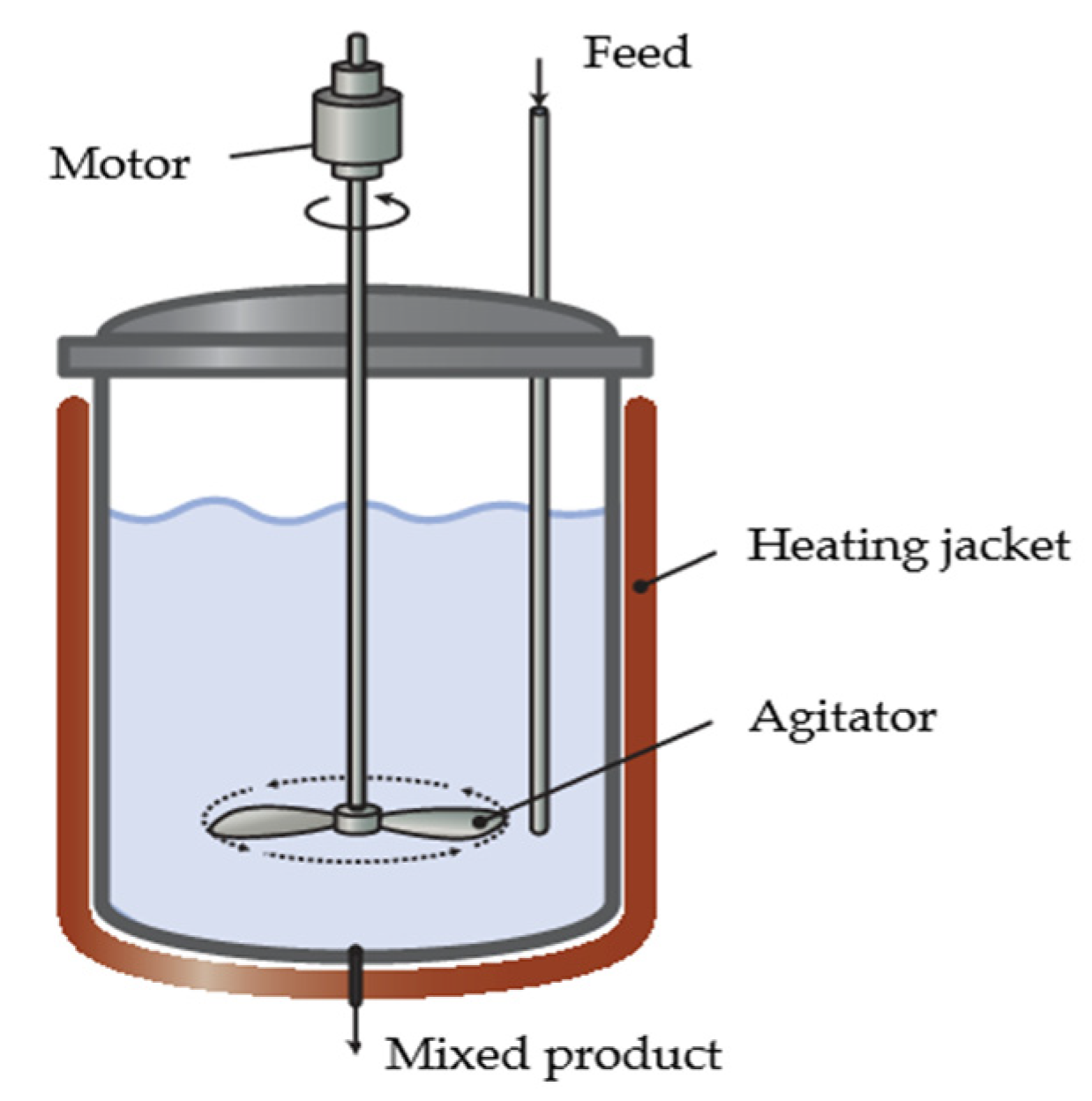 Feed

Motor

Heating jacket

Agitator

Mixed product