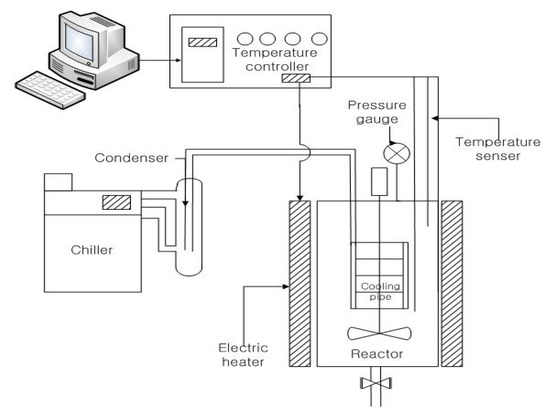 Temperature controller

Pressure gauge

Temperature senser

Condenser

Chiller

Cooling pipe

Electric heater

Reactor