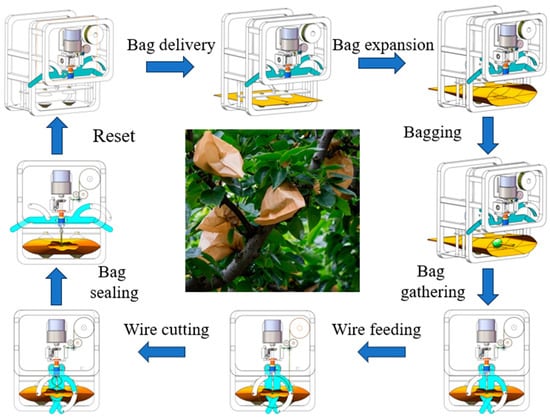 Bag delivery

Bag expansion

Bagging

Bag gathering

Wire feeding

Wire cutting

Bag sealing

Reset