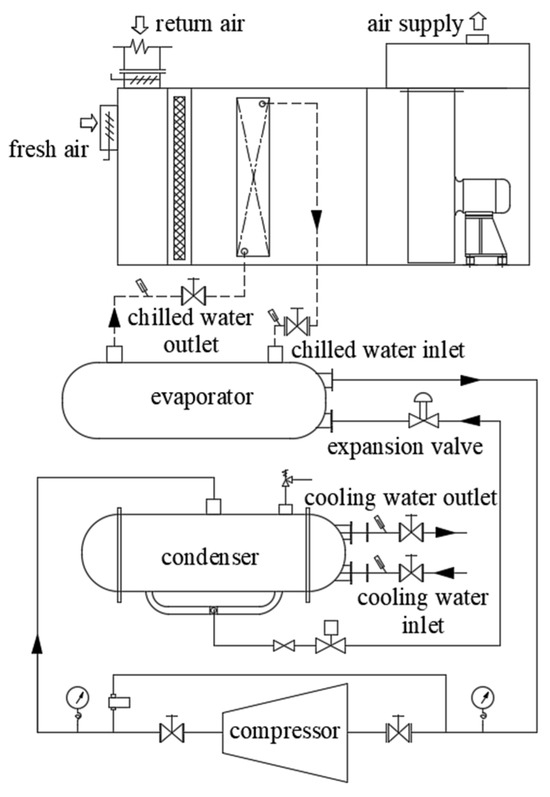 return air
air supply
fresh air
chilled water outlet
chilled water inlet
evaporator
expansion valve
cooling water outlet
condenser
cooling water inlet
compressor