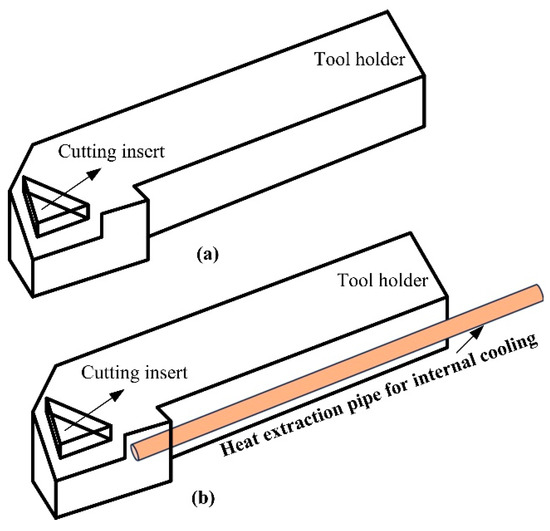 Tool holder

Cutting insert

(a)

Tool holder

Cutting insert

Heat extraction pipe for internal cooling

(b)