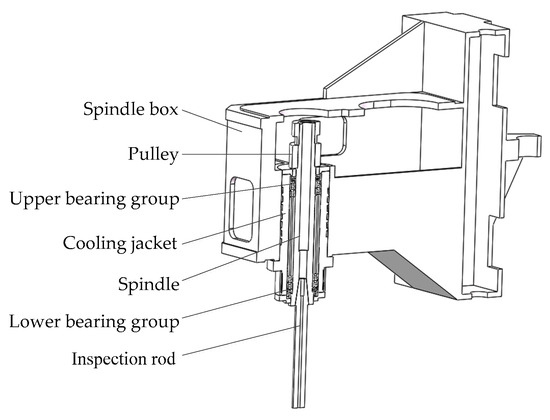 Spindle box
Pulley
Upper bearing group
Cooling jacket
Spindle
Lower bearing group
Inspection rod