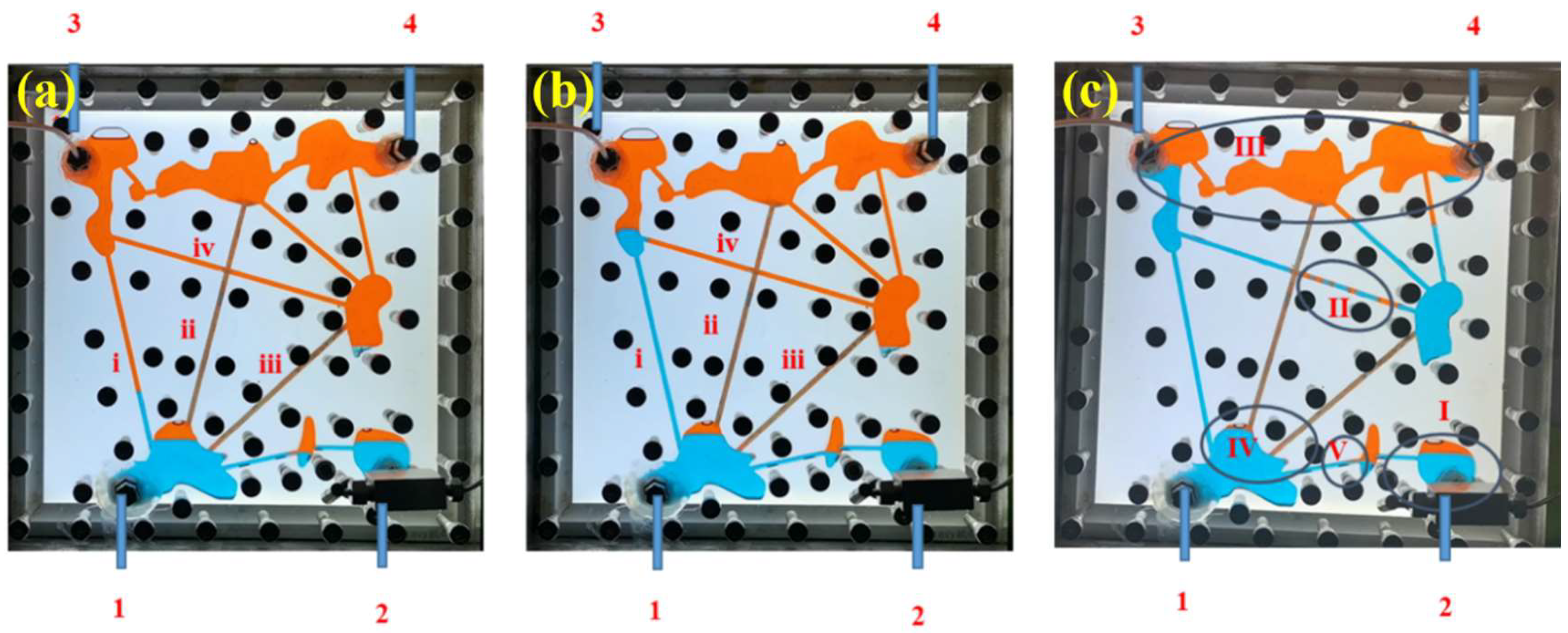 3 4
(a)
iv
ii
i
iii
1 2

3 4
(b)
iv
ii
i
iii
1 2

3 4
(c)
III
II
I
IV
V
1 2