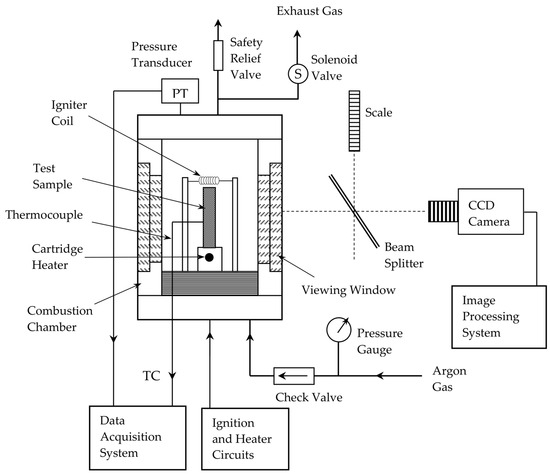 Exhaust Gas

Pressure Transducer

Safety Relief Valve

S

Solenoid Valve

PT

Igniter Coil

Scale

Test Sample

Thermocouple

CCD Camera

Cartridge Heater

Beam Splitter

Viewing Window

Combustion Chamber

Image Processing System

Pressure Gauge

TC

Argon Gas

Check Valve

Data Acquisition System

Ignition and Heater Circuits