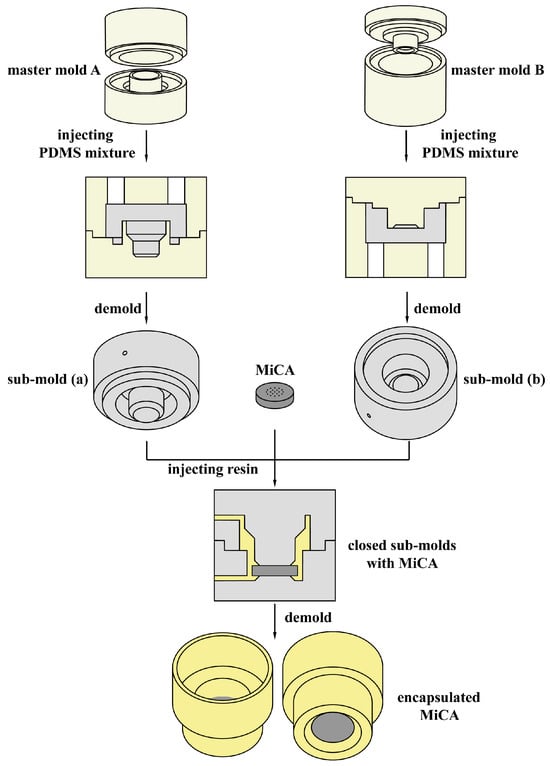 master mold A

master mold B

injecting PDMS mixture

injecting PDMS mixture

demold

demold

sub-mold (a)

MiCA

sub-mold (b)

injecting resin

closed sub-molds with MiCA

demold

encapsulated MiCA