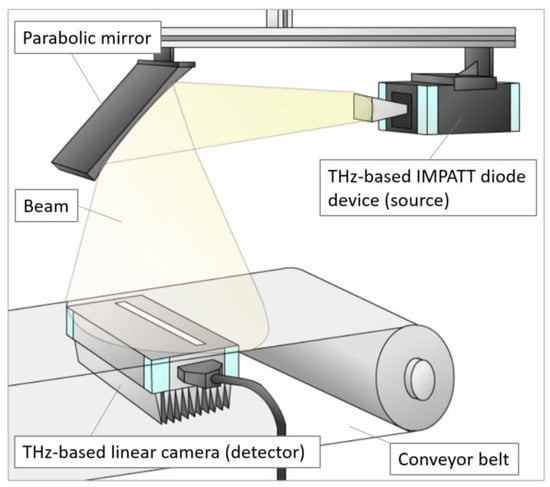 Parabolic mirror

THz-based IMPATT diode device (source)

Beam

THz-based linear camera (detector)

Conveyor belt