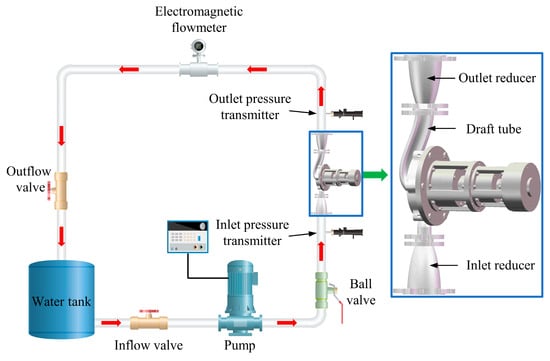 Electromagnetic flowmeter

Outlet pressure transmitter

Outflow valve

Inlet pressure transmitter

Water tank

Inflow valve

Pump

Ball valve

Outlet reducer

Draft tube

Inlet reducer