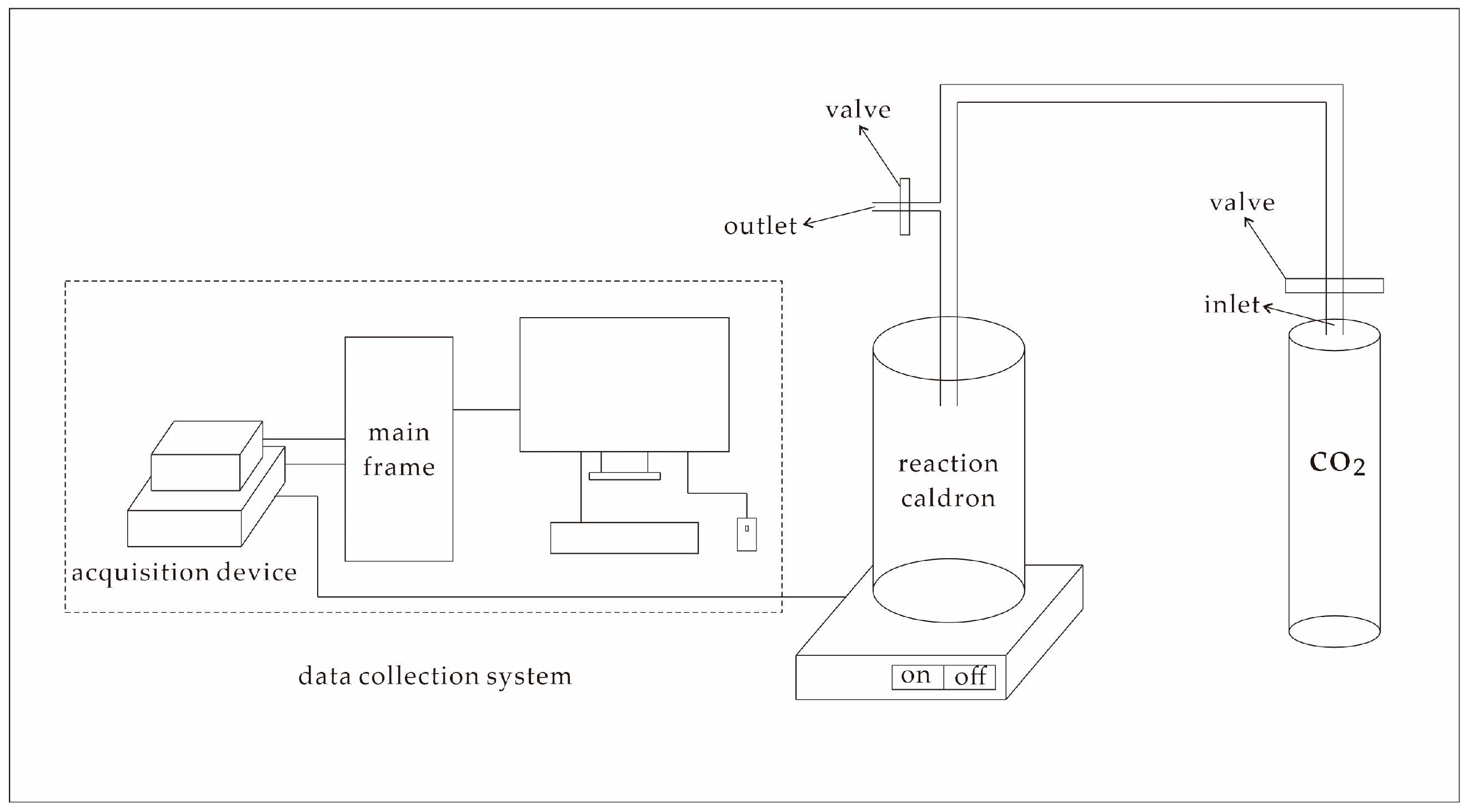 valve

outlet

valve

inlet

main frame

reaction caldron

$CO_2$

acquisition device

data collection system

on off