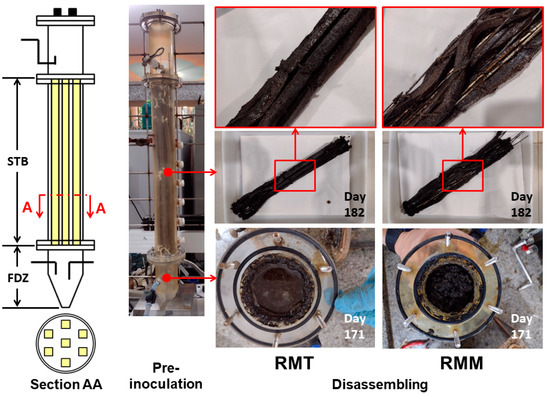 STB

A A

FDZ

Section AA

Pre-inoculation

Day 182

Day 182

Day 171

Day 171

RMT

RMM

Disassembling