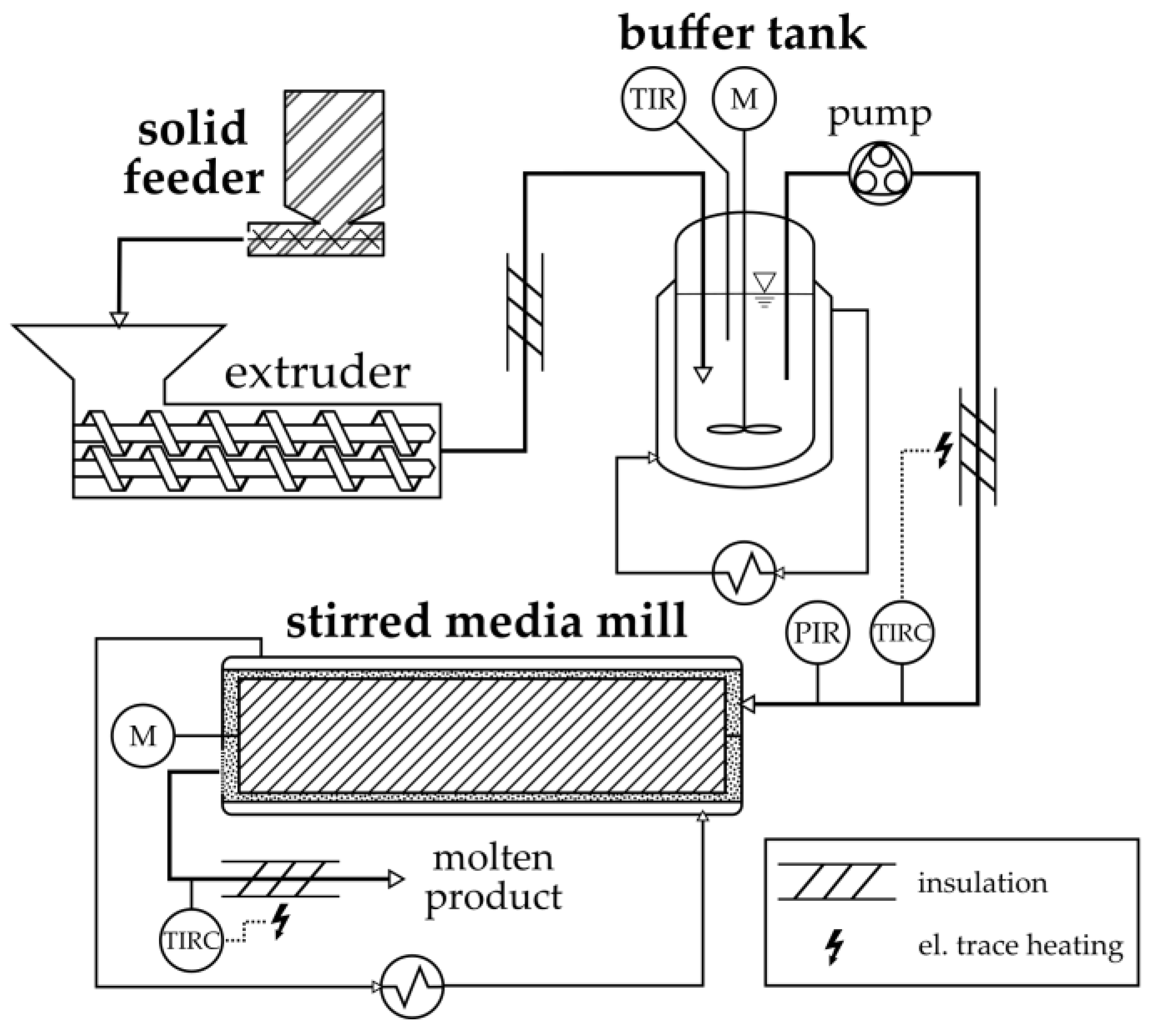 buffer tank

TIR

M

pump

solid feeder

extruder

stirred media mill

PIR

TIRC

M

molten product

TIRC

insulation

el. trace heating