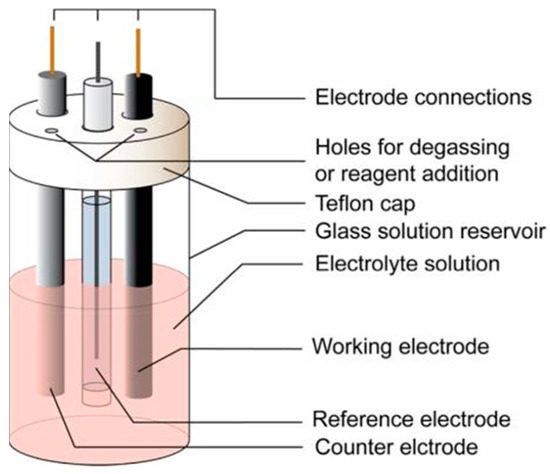 Electrode connections
Holes for degassing or reagent addition
Teflon cap
Glass solution reservoir
Electrolyte solution
Working electrode
Reference electrode
Counter elctrode