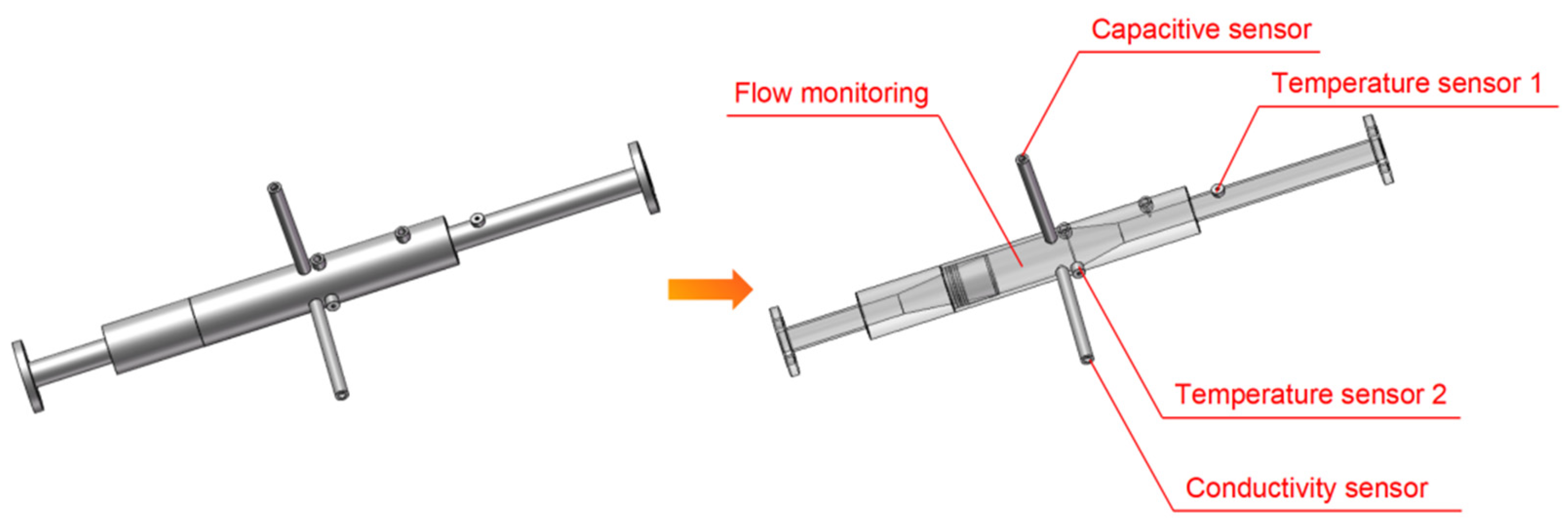 Capacitive sensor

Flow monitoring

Temperature sensor 1

Temperature sensor 2

Conductivity sensor