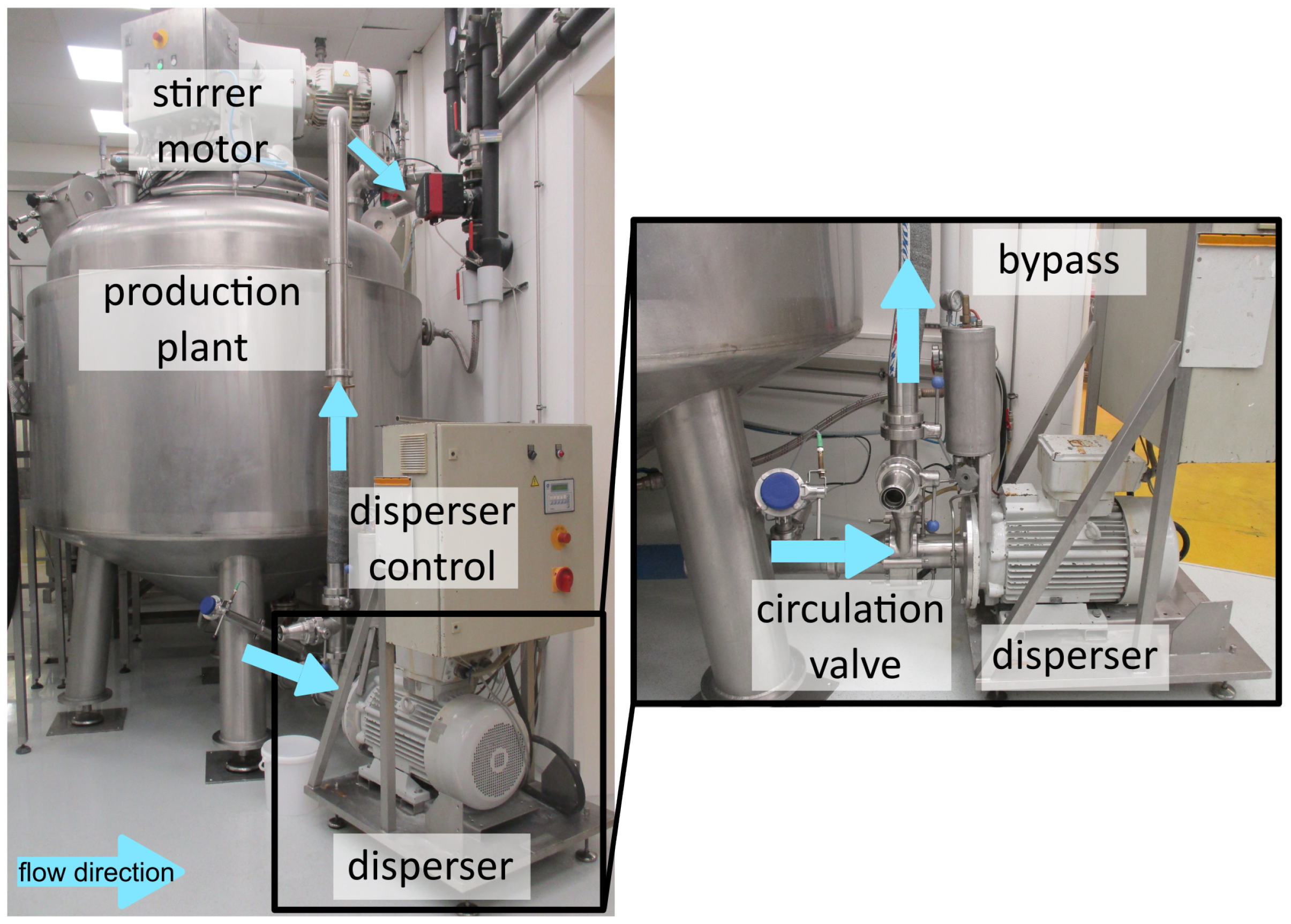 stirrer motor

production plant

disperser control

disperser

flow direction

bypass

circulation valve

disperser