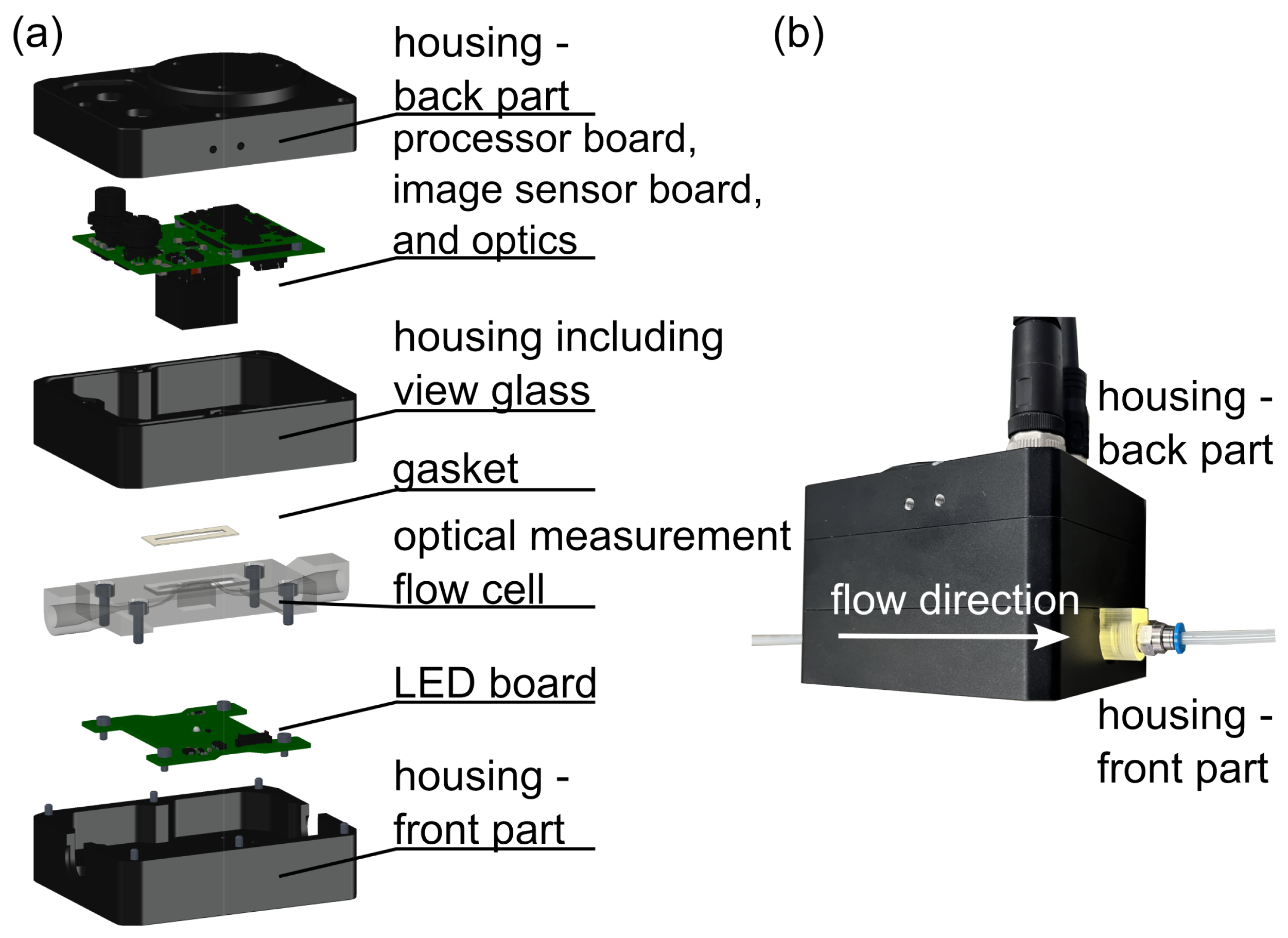 (a)

housing - back part

processor board, image sensor board, and optics

housing including view glass

gasket

optical measurement flow cell

LED board

housing - front part

(b)

housing - back part

flow direction

housing - front part