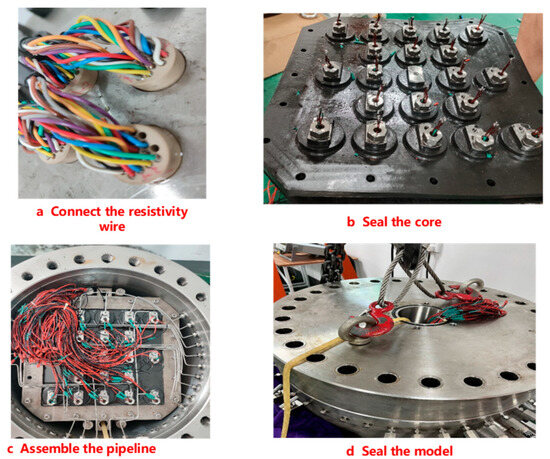 a Connect the resistivity wire

b Seal the core

c Assemble the pipeline

d Seal the model