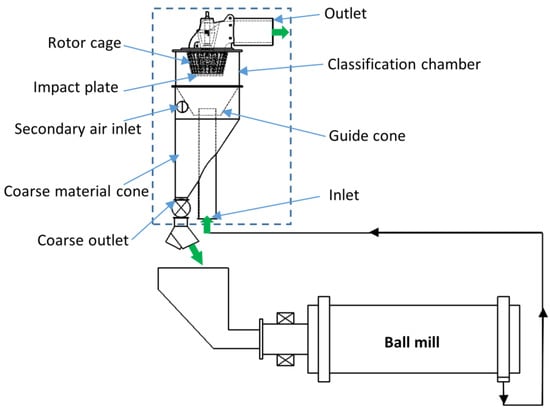 Outlet
Rotor cage
Classification chamber
Impact plate
Secondary air inlet
Guide cone
Coarse material cone
Inlet
Coarse outlet
Ball mill