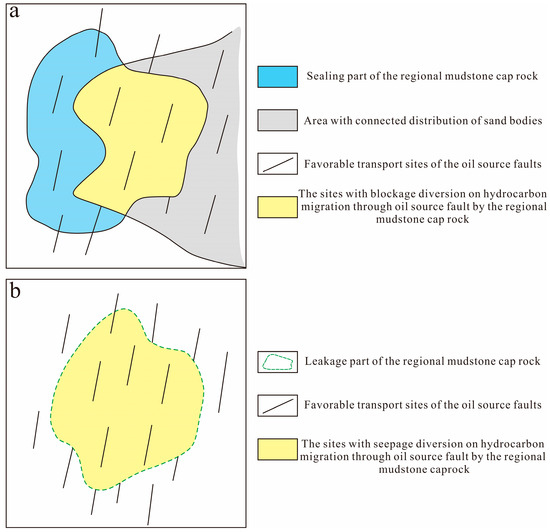 a

Sealing part of the regional mudstone cap rock

Area with connected distribution of sand bodies

Favorable transport sites of the oil source faults

The sites with blockage diversion on hydrocarbon migration through oil source fault by the regional mudstone cap rock

b

Leakage part of the regional mudstone cap rock

Favorable transport sites of the oil source faults

The sites with seepage diversion on hydrocarbon migration through oil source fault by the regional mudstone caprock