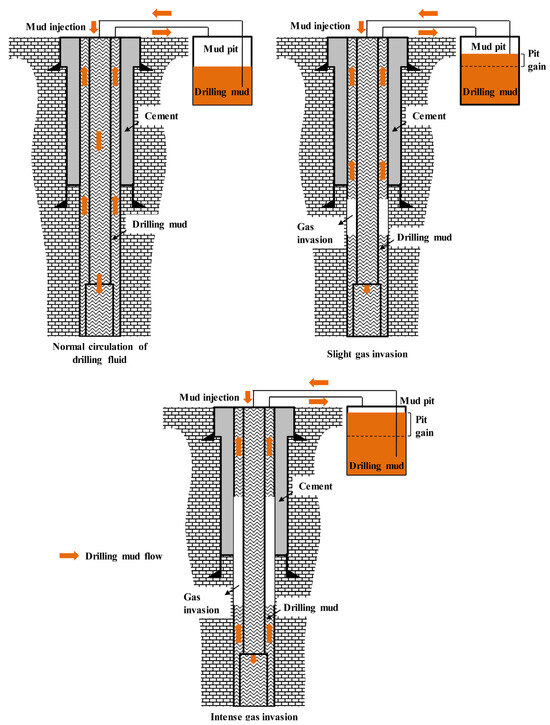 Mud injection
Mud pit
Drilling mud
Cement
Drilling mud
Normal circulation of drilling fluid

Mud injection
Mud pit
Pit gain
Drilling mud
Cement
Gas invasion
Drilling mud
Slight gas invasion

Mud injection
Mud pit
Pit gain
Drilling mud
Cement
Drilling mud flow
Gas invasion
Drilling mud
Intense gas invasion