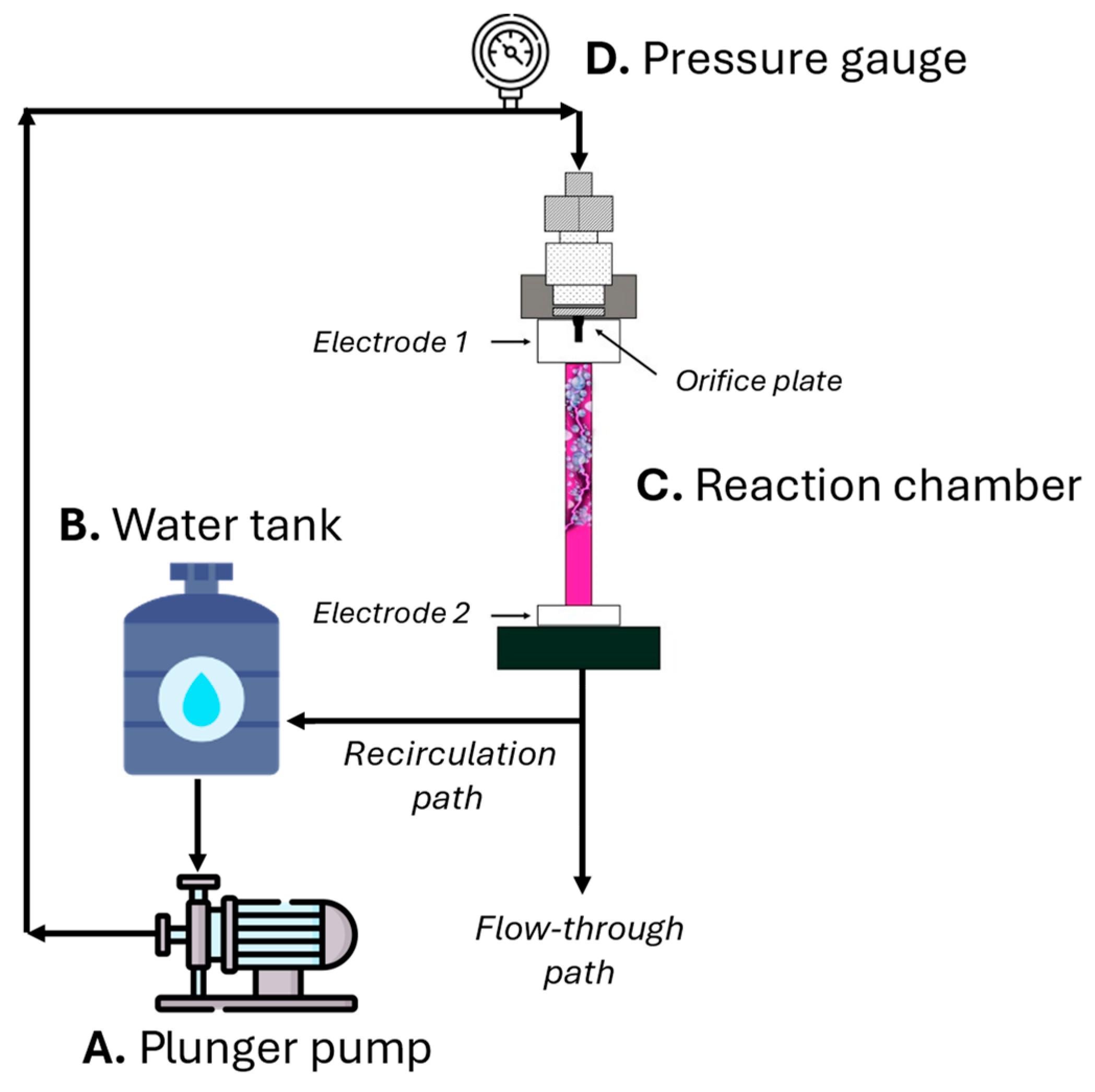 D. Pressure gauge

Electrode 1

Orifice plate

C. Reaction chamber

B. Water tank

Electrode 2

Recirculation path

Flow-through path

A. Plunger pump