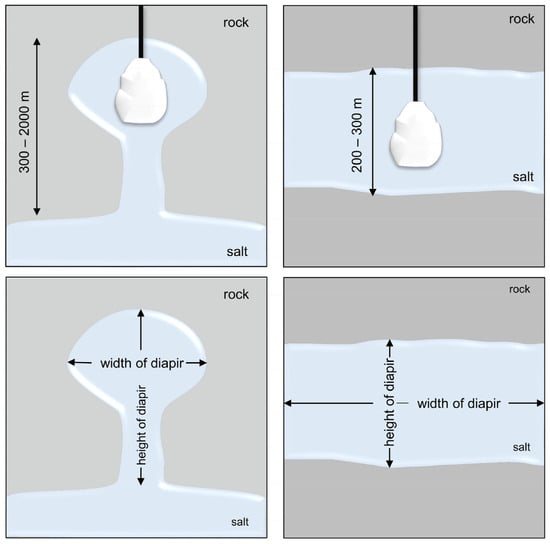 rock

300 – 2000 m

salt

rock

200 – 300 m

salt

rock

width of diapir

height of diapir

salt

rock

height of diapir

width of diapir

salt