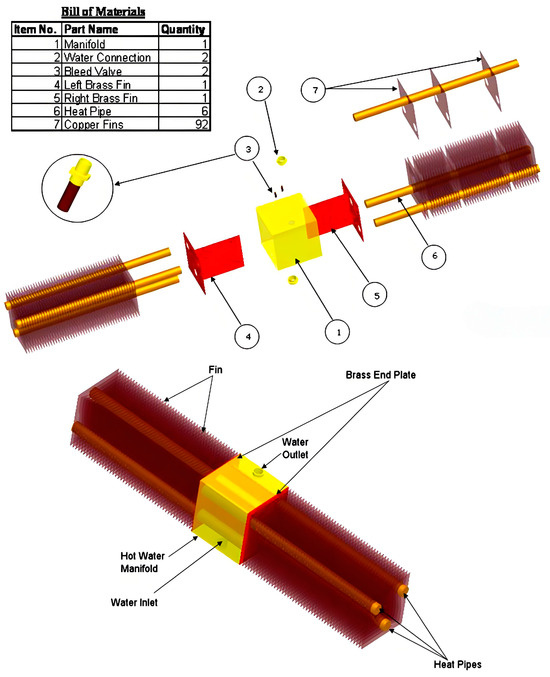 Bill of Materials

| Item No. | Part Name | Quantity |
|---|---|---|
| 1 | Manifold | 1 |
| 2 | Water Connection | 2 |
| 3 | Bleed Valve | 2 |
| 4 | Left Brass Fin | 1 |
| 5 | Right Brass Fin | 1 |
| 6 | Heat Pipe | 6 |
| 7 | Copper Fins | 92 |

2

7

3

6

5

4

1

Fin

Brass End Plate

Water Outlet

Hot Water Manifold

Water Inlet

Heat Pipes