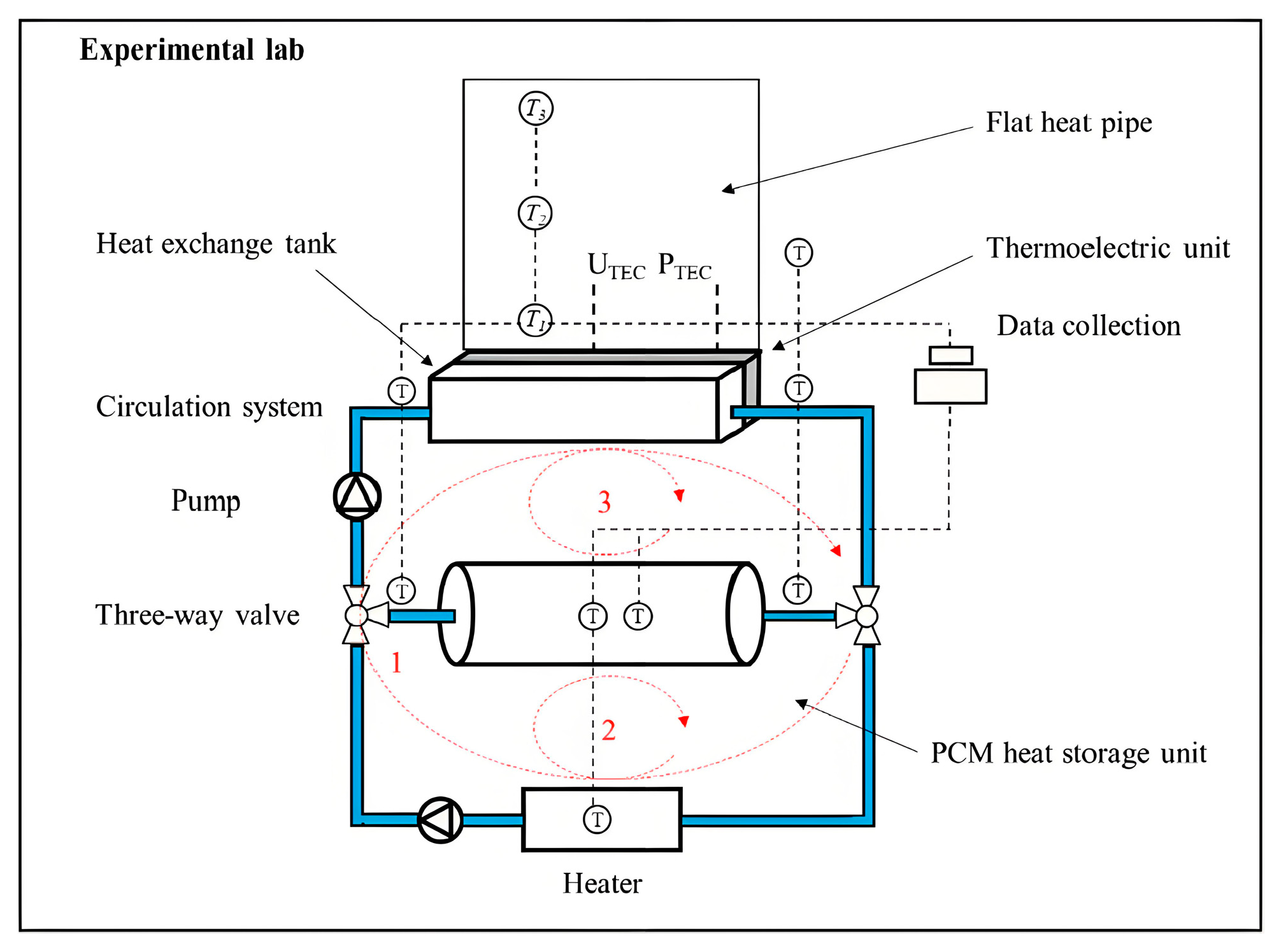 Experimental lab

$T_3$

Flat heat pipe

$T_2$

Heat exchange tank

$U_{TEC}$ $P_{TEC}$

T

Thermoelectric unit

$T_1$

Data collection

T

T

Circulation system

Pump

3

T

T

Three-way valve

T

T

1

2

PCM heat storage unit

T

Heater