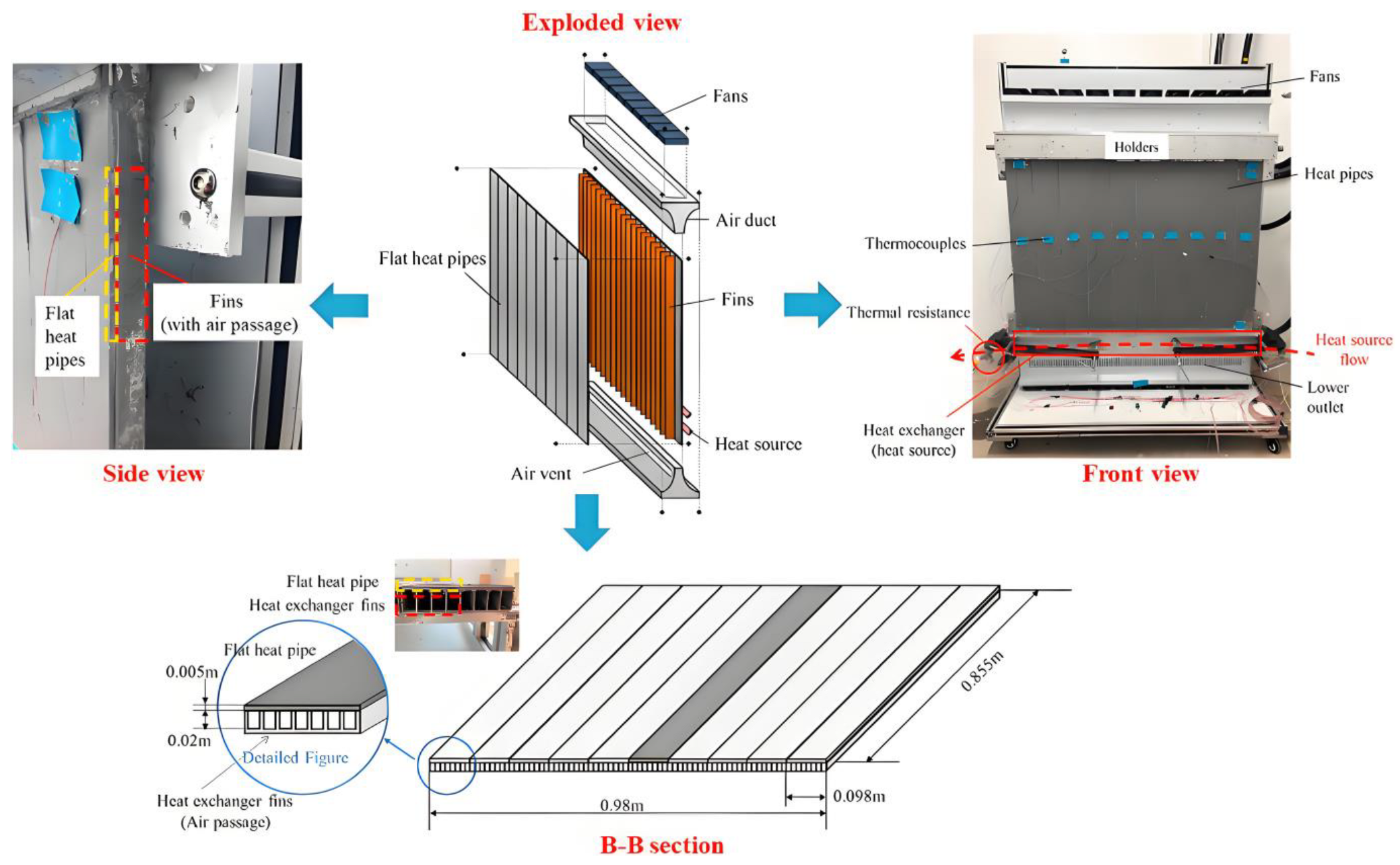 Exploded view

Flat heat pipes

Fins (with air passage)

Side view

Fans

Air duct

Flat heat pipes

Fins

Heat source

Air vent

Fans

Holders

Heat pipes

Thermocouples

Thermal resistance

Heat source flow

Lower outlet

Heat exchanger (heat source)

Front view

Flat heat pipe

Heat exchanger fins

Flat heat pipe

0.005m

0.02m

Detailed Figure

Heat exchanger fins (Air passage)

0.855m

0.098m

0.98m

B-B section