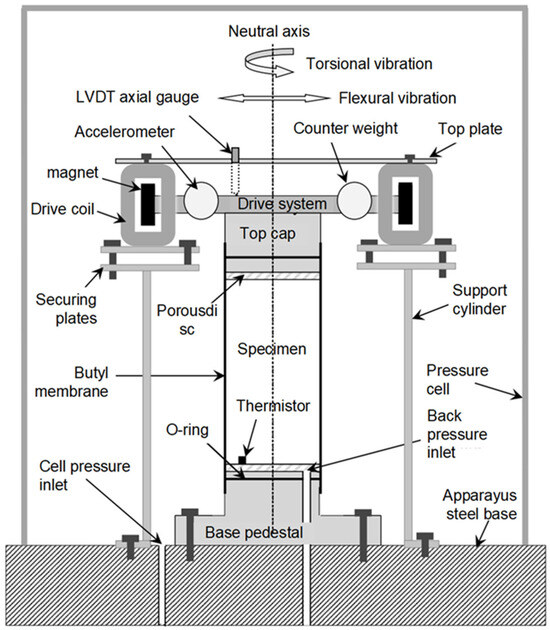 Neutral axis
Torsional vibration
LVDT axial gauge
Flexural vibration
Accelerometer
Counter weight
Top plate
magnet
Drive coil
Drive system
Top cap
Securing plates
Porousdi sc
Support cylinder
Specimen
Butyl membrane
Pressure cell
Thermistor
O-ring
Back pressure inlet
Cell pressure inlet
Apparayus steel base
Base pedestal