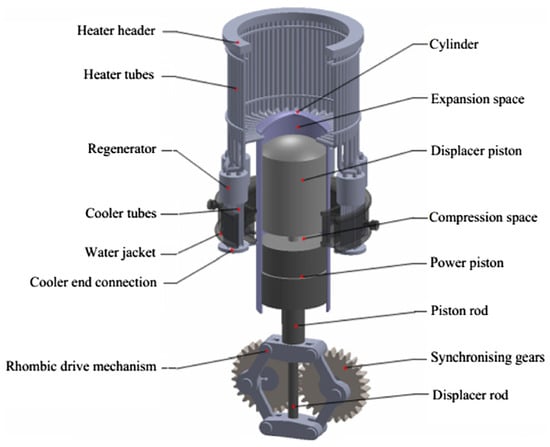 Heater header
Heater tubes
Regenerator
Cooler tubes
Water jacket
Cooler end connection
Rhombic drive mechanism
Cylinder
Expansion space
Displacer piston
Compression space
Power piston
Piston rod
Synchronising gears
Displacer rod