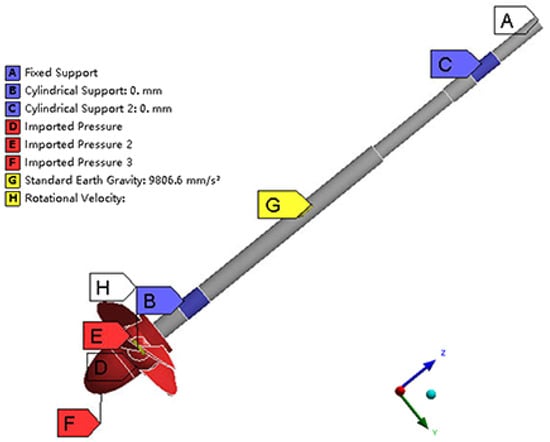 A Fixed Support
B Cylindrical Support: 0. mm
C Cylindrical Support 2: 0. mm
D Imported Pressure
E Imported Pressure 2
F Imported Pressure 3
G Standard Earth Gravity: 9806.6 mm/s²
H Rotational Velocity:

A
C
G
H
B
E
D
F
Z
Y