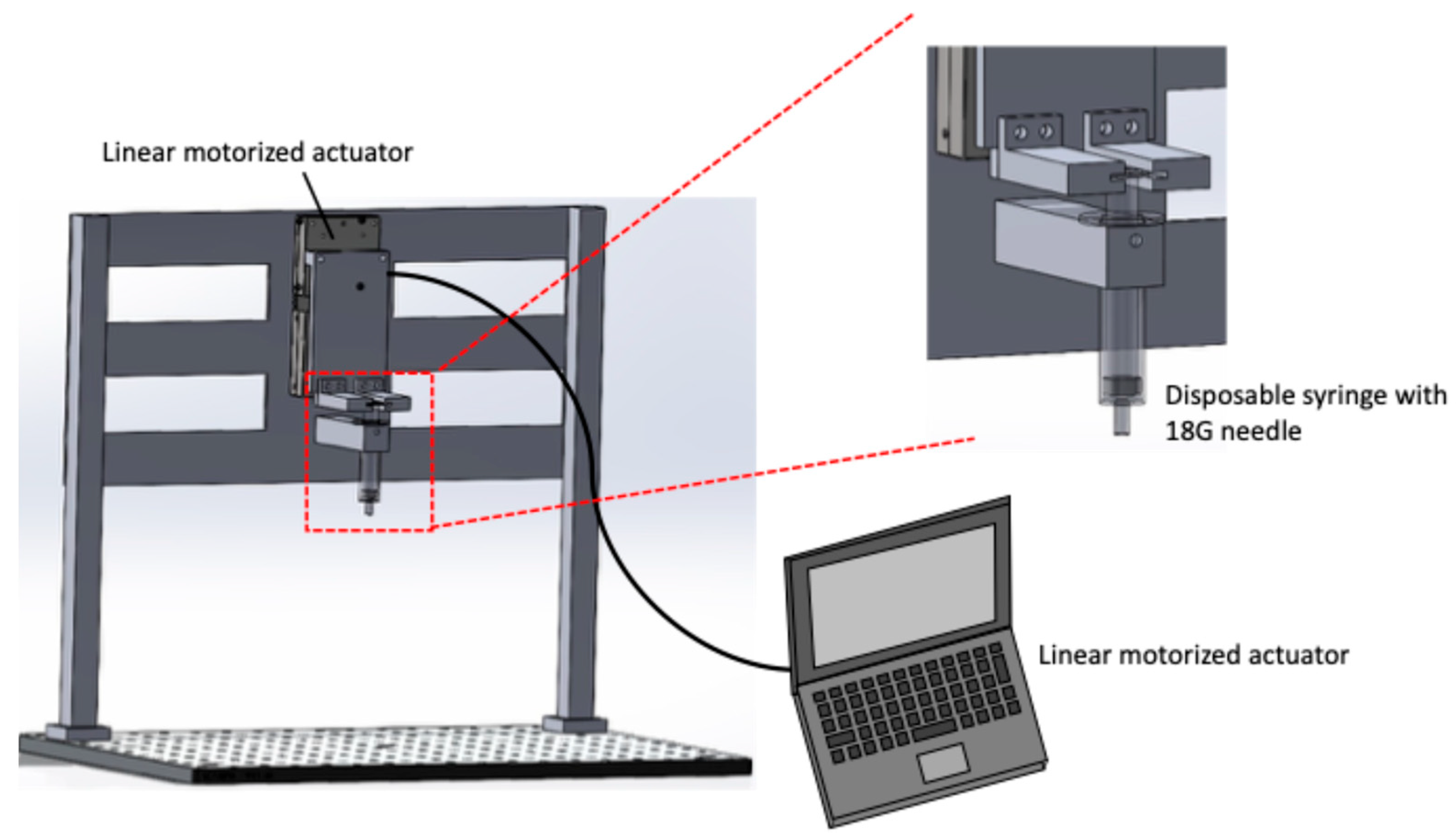 Linear motorized actuator

Disposable syringe with 18G needle

Linear motorized actuator