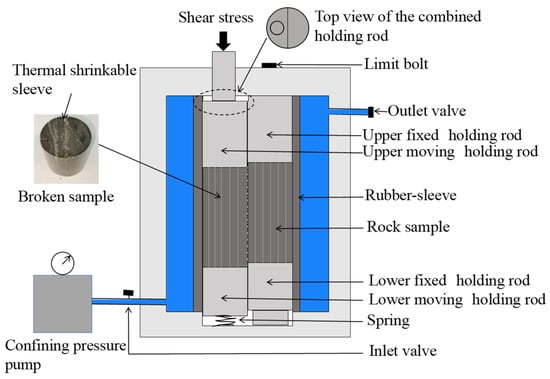 Shear stress

Top view of the combined holding rod

Thermal shrinkable sleeve

Limit bolt

Outlet valve

Upper fixed holding rod

Upper moving holding rod

Broken sample

Rubber-sleeve

Rock sample

Lower fixed holding rod

Lower moving holding rod

Spring

Confining pressure pump

Inlet valve