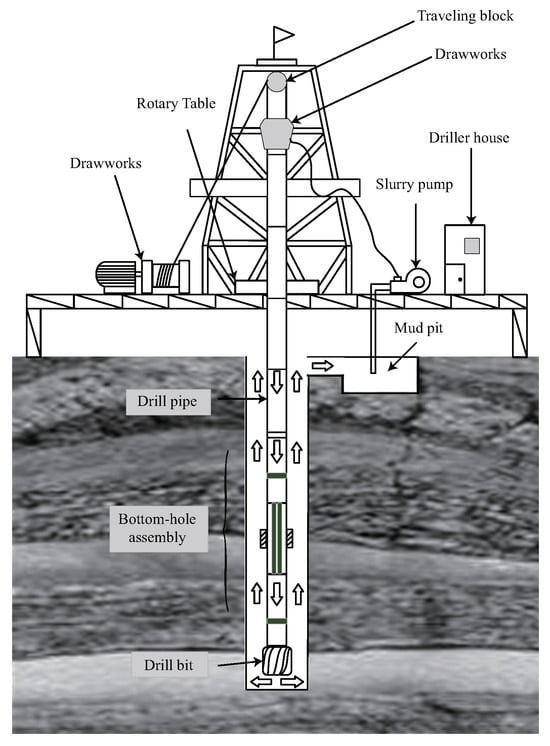 Traveling block

Drawworks

Rotary Table

Driller house

Drawworks

Slurry pump

Mud pit

Drill pipe

Bottom-hole assembly

Drill bit