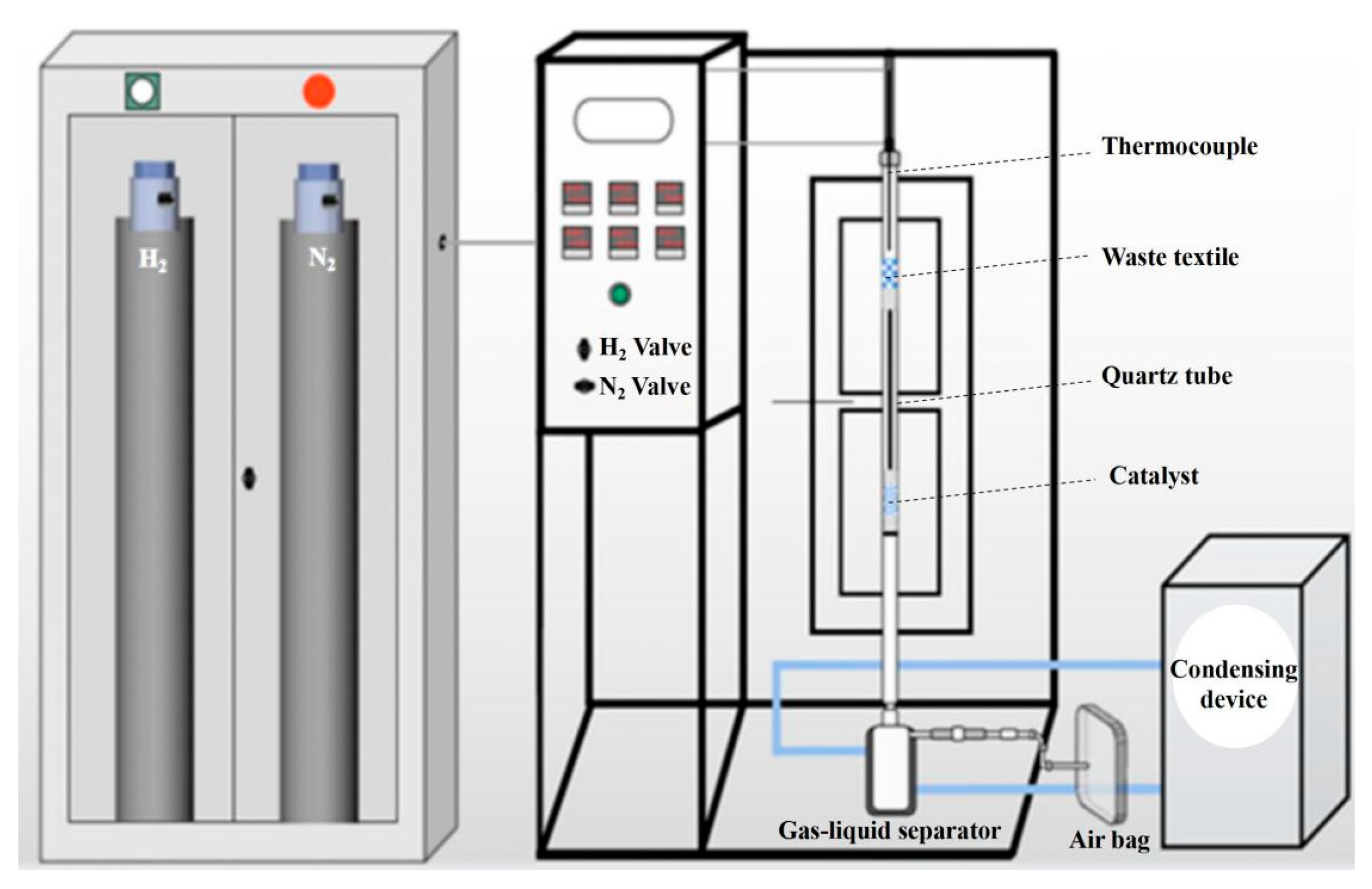 $H_2$

$N_2$

$H_2$ Valve

$N_2$ Valve

Thermocouple

Waste textile

Quartz tube

Catalyst

Condensing device

Gas-liquid separator

Air bag